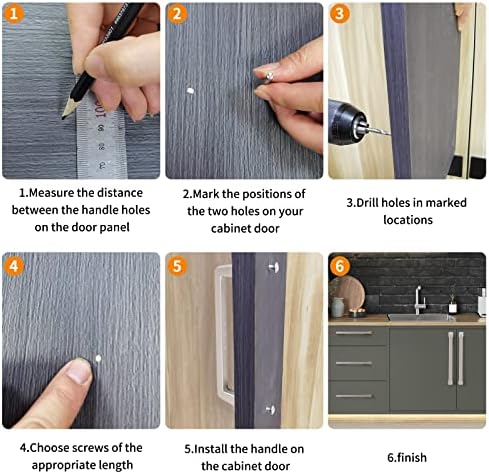 1

2

3

1.Measure the distance between the handle holes on the door panel

2.Mark the positions of the two holes on your cabinet door

3.Drill holes in marked locations

4

5

6

4.Choose screws of the appropriate length

5.Install the handle on the cabinet door

6.finish