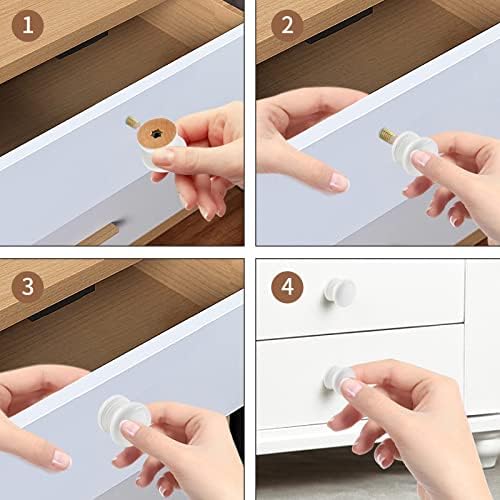 1

2

3

4